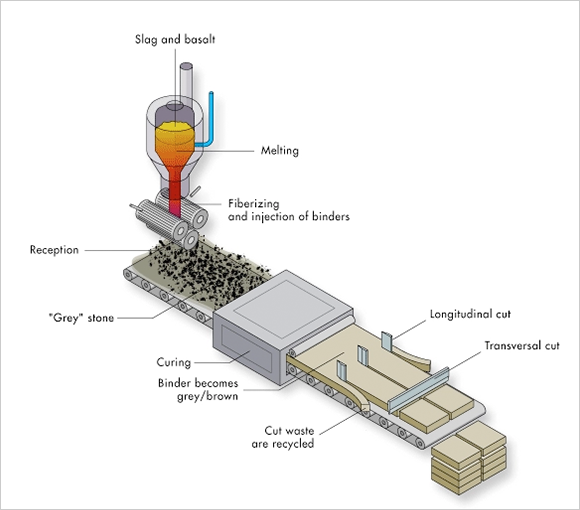 Slag and basalt

Melting

Fiberizing and injection of binders

Reception

"Grey" stone

Longitudinal cut

Transversal cut

Curing

Binder becomes grey/brown

Cut waste are recycled